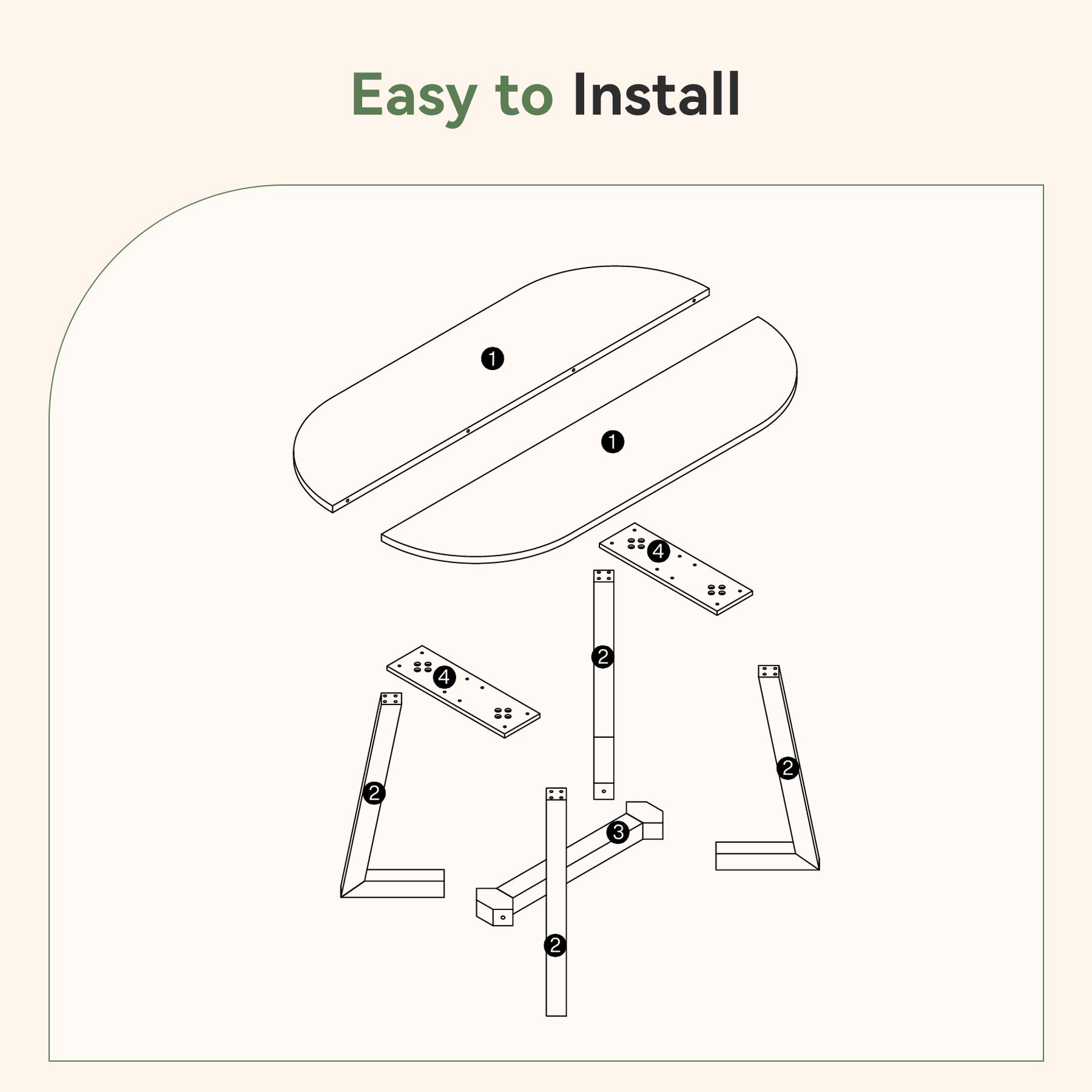 Easy to Install

1

1

4

2

4

2

2

3

2