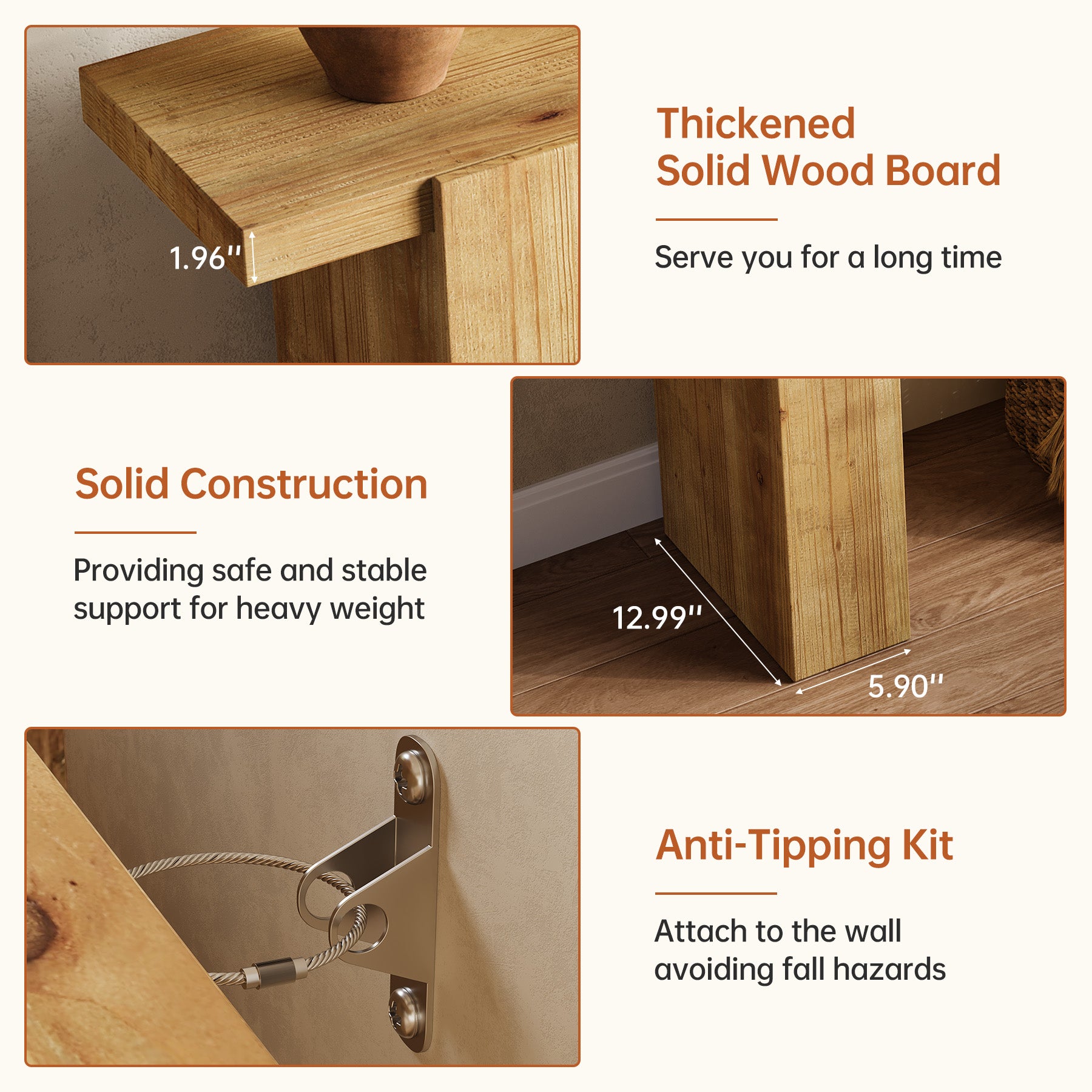 1.96''

Thickened Solid Wood Board

Serve you for a long time

Solid Construction

Providing safe and stable support for heavy weight

12.99''

5.90''

Anti-Tipping Kit

Attach to the wall avoiding fall hazards