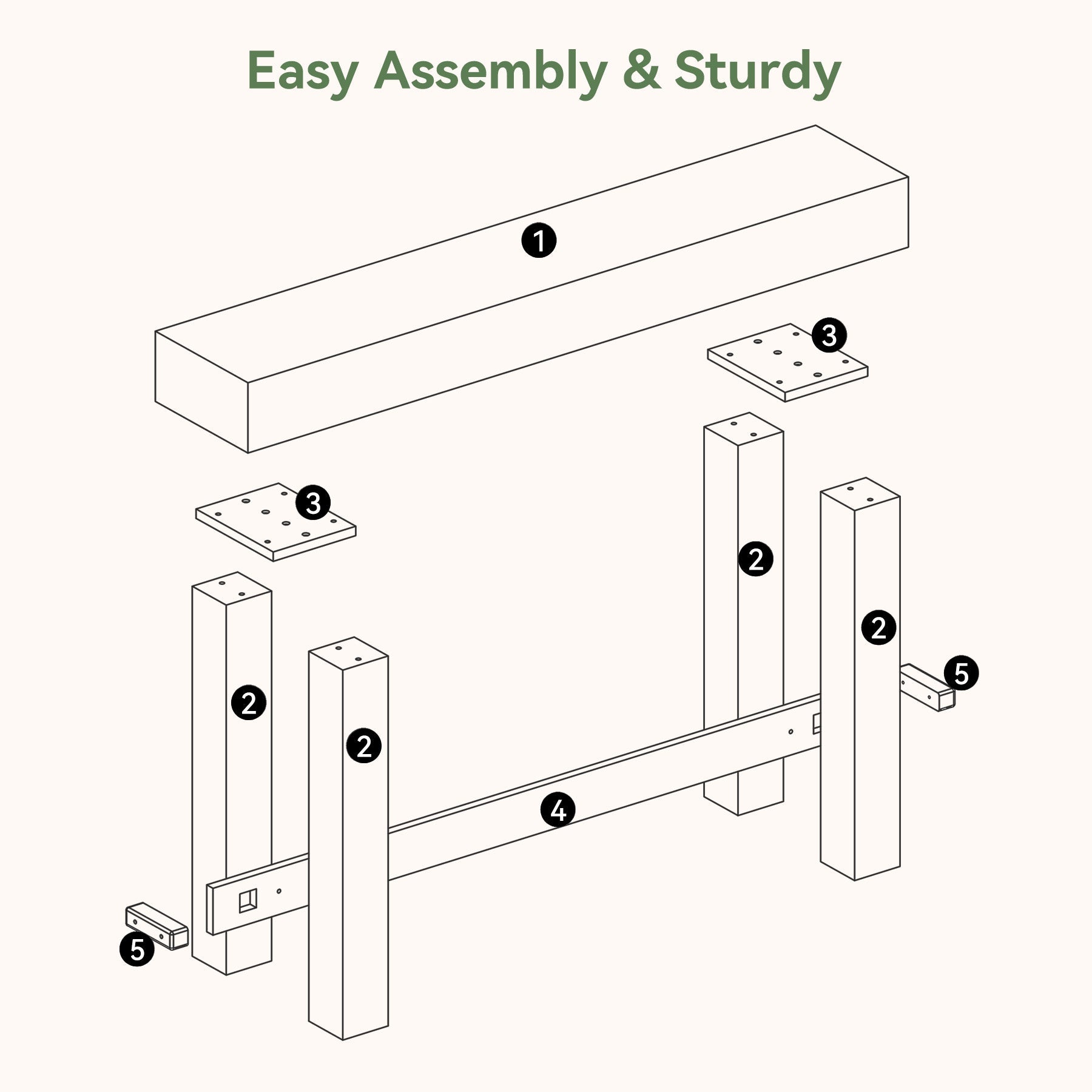 Easy Assembly & Sturdy

1

3

3

2

2

2

2

5

4

5